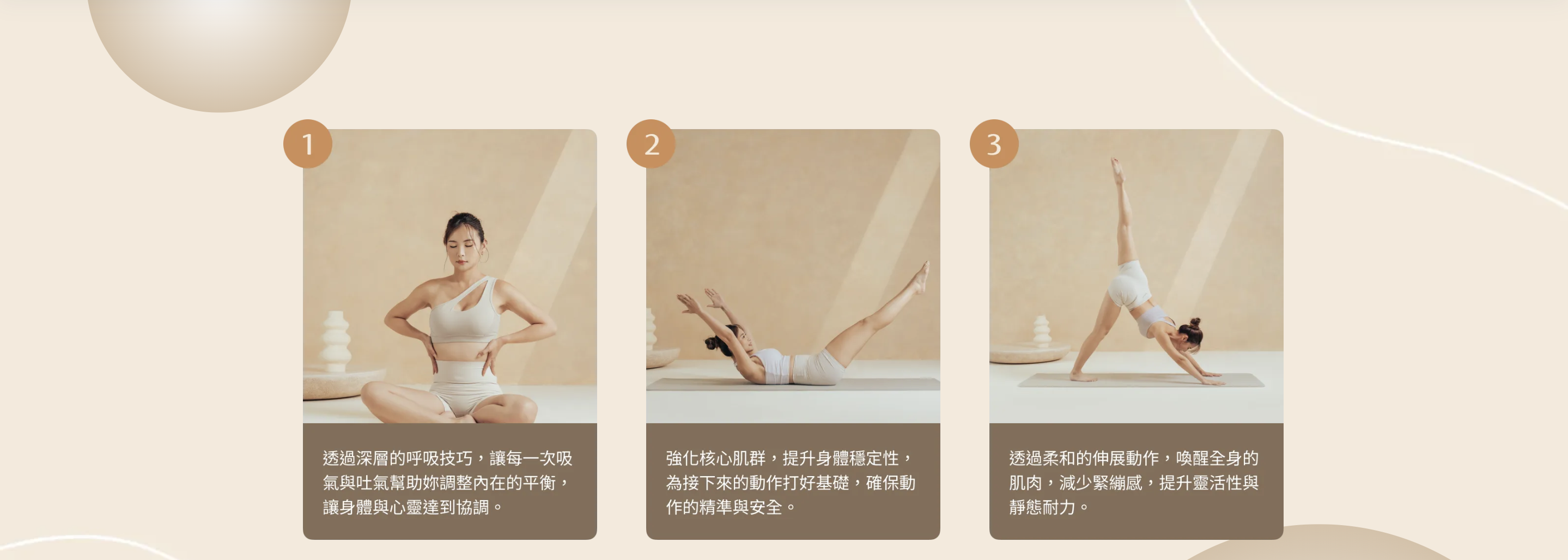 1

透過深層的呼吸技巧，讓每一次吸氣與吐氣幫助妳調整內在的平衡，讓身體與心靈達到協調。

2

強化核心肌群，提升身體穩定性，為接下來的動作打好基礎，確保動作的精準與安全。

3

透過柔和的伸展動作，喚醒全身的肌肉，減少緊繃感，提升靈活性與靜態耐力。